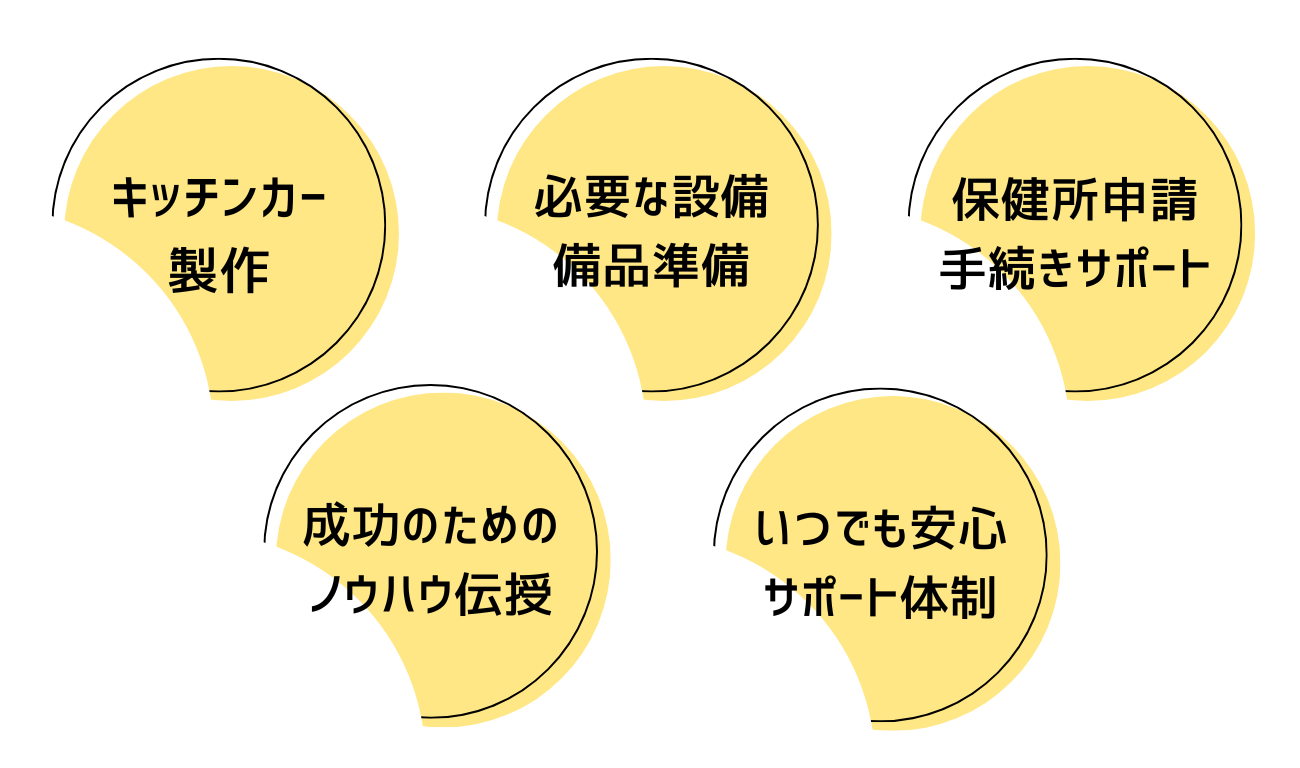 キッチンカー
製作

必要な設備
備品準備

保健所申請
手続きサポート

成功のための
ノウハウ伝授

いつでも安心
サポート体制